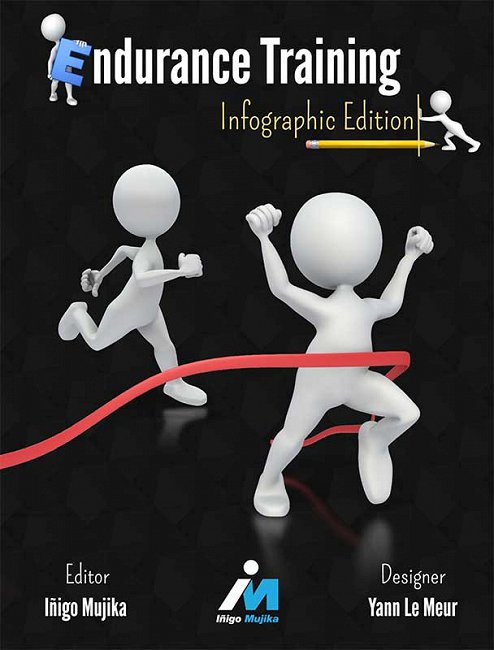 Endurance Training
Infographic Edition

Editor
Iñigo Mujika

IM
Iñigo Mujika

Designer
Yann Le Meur